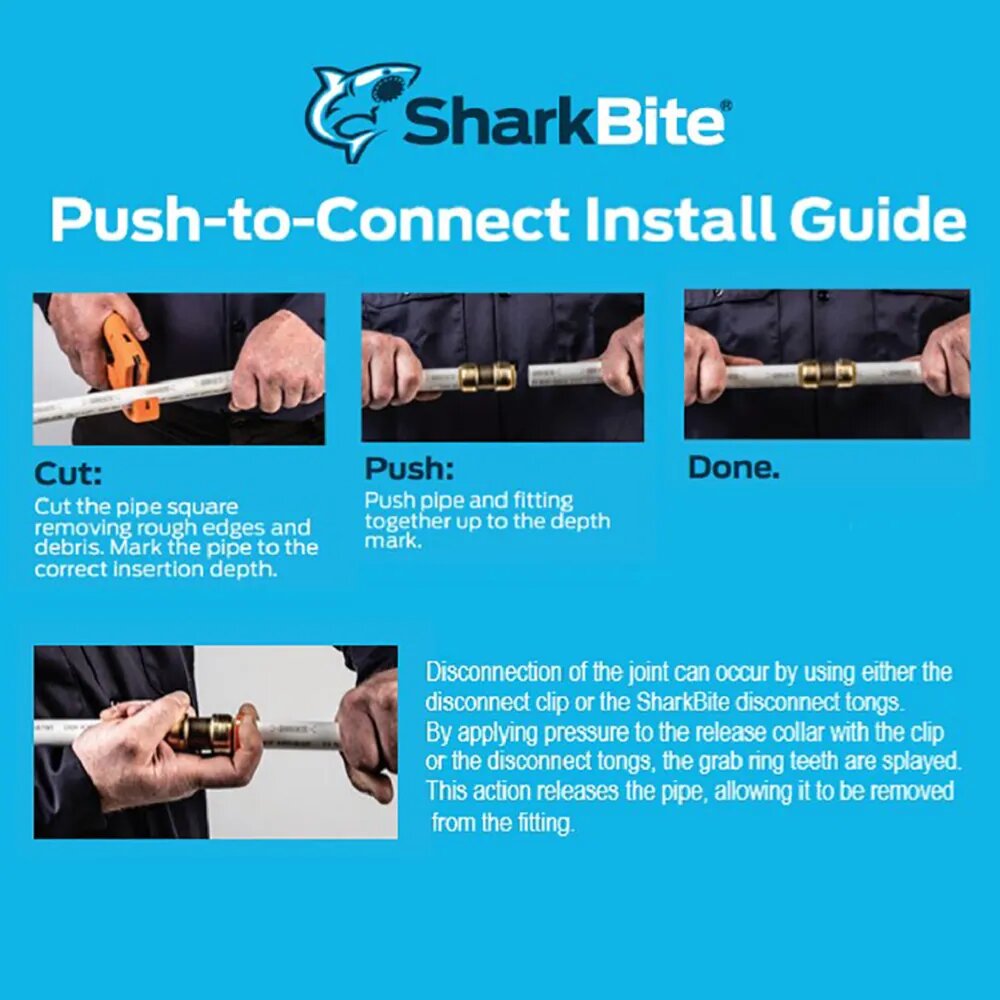 SharkBite®

Push-to-Connect Install Guide

Cut:
Cut the pipe square removing rough edges and debris. Mark the pipe to the correct insertion depth.

Push:
Push pipe and fitting together up to the depth mark.

Done.

Disconnection of the joint can occur by using either the disconnect clip or the SharkBite disconnect tongs.
By applying pressure to the release collar with the clip or the disconnect tongs, the grab ring teeth are splayed.
This action releases the pipe, allowing it to be removed from the fitting.